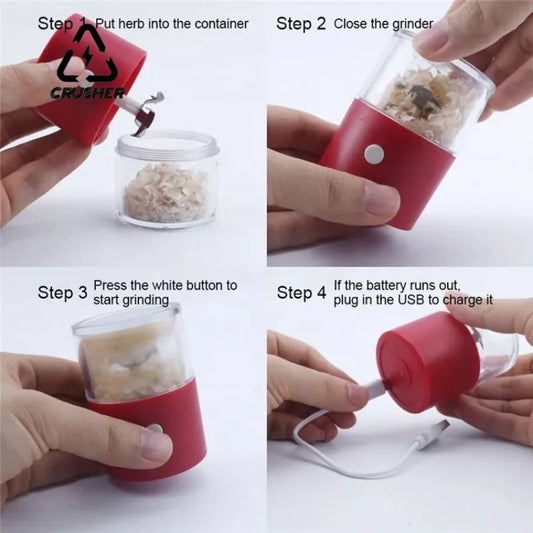 Step 1 Put herb into the container

CRUSHER

Step 2 Close the grinder

Step 3 Press the white button to start grinding

Step 4 If the battery runs out, plug in the USB to charge it