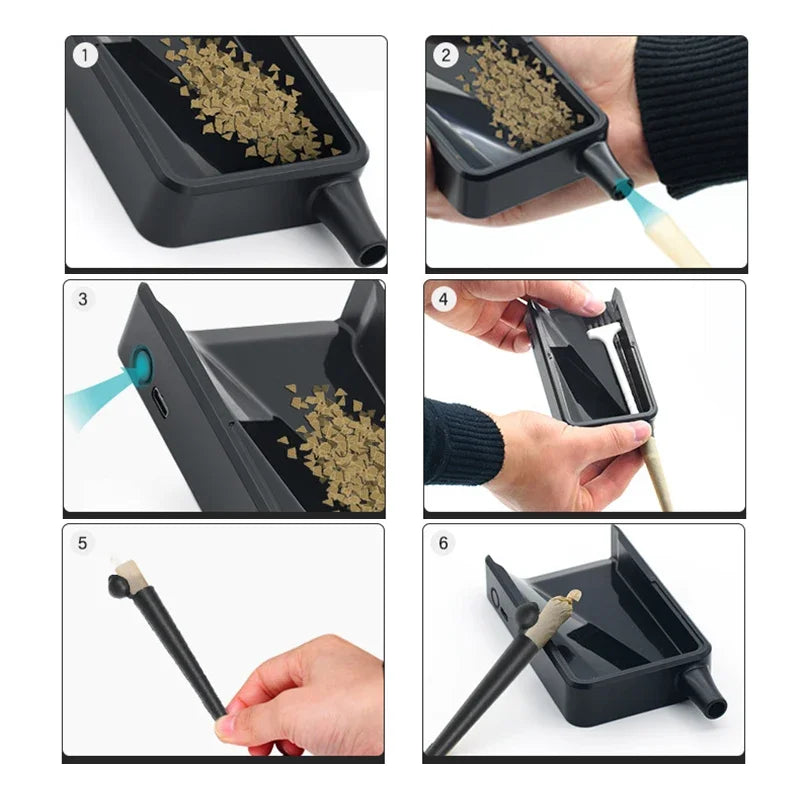 1

2

3

4

5

6