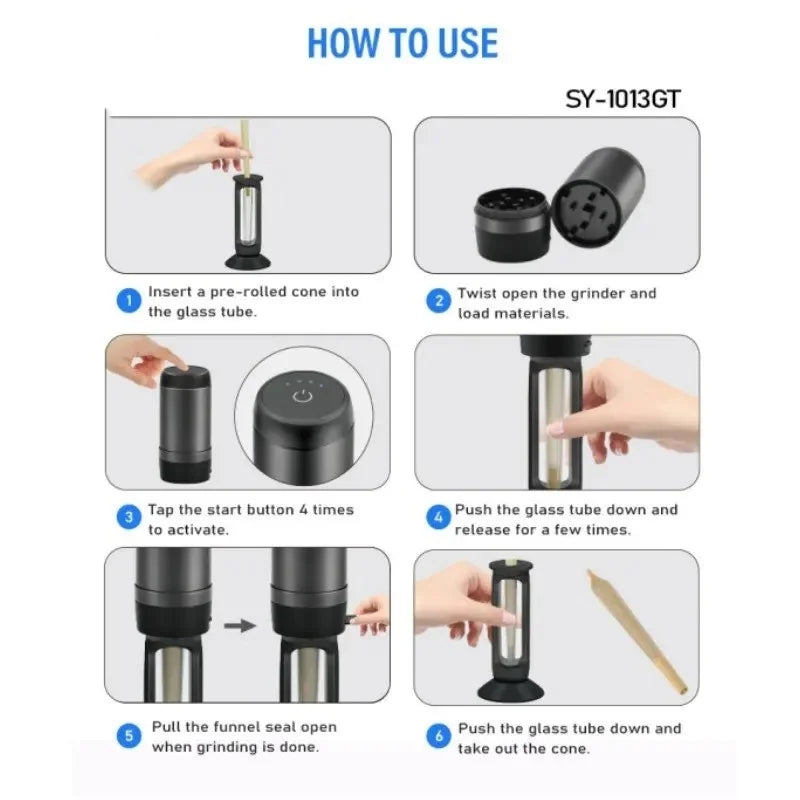 HOW TO USE

SY-1013GT

1 Insert a pre-rolled cone into the glass tube.

2 Twist open the grinder and load materials.

3 Tap the start button 4 times to activate.

4 Push the glass tube down and release for a few times.

5 Pull the funnel seal open when grinding is done.

6 Push the glass tube down and take out the cone.