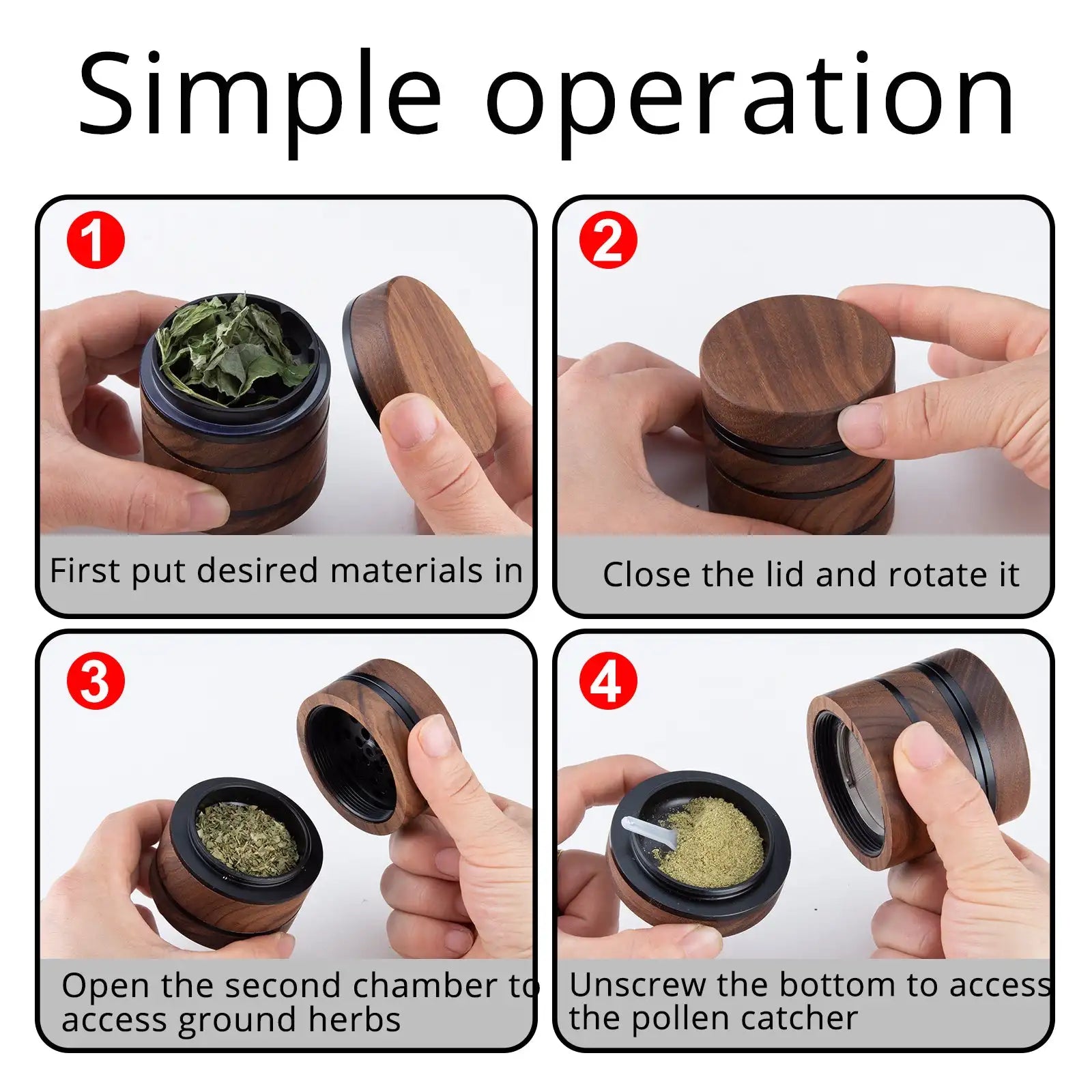 Simple operation

1

First put desired materials in

2

Close the lid and rotate it

3

Open the second chamber to access ground herbs

4

Unscrew the bottom to access the pollen catcher